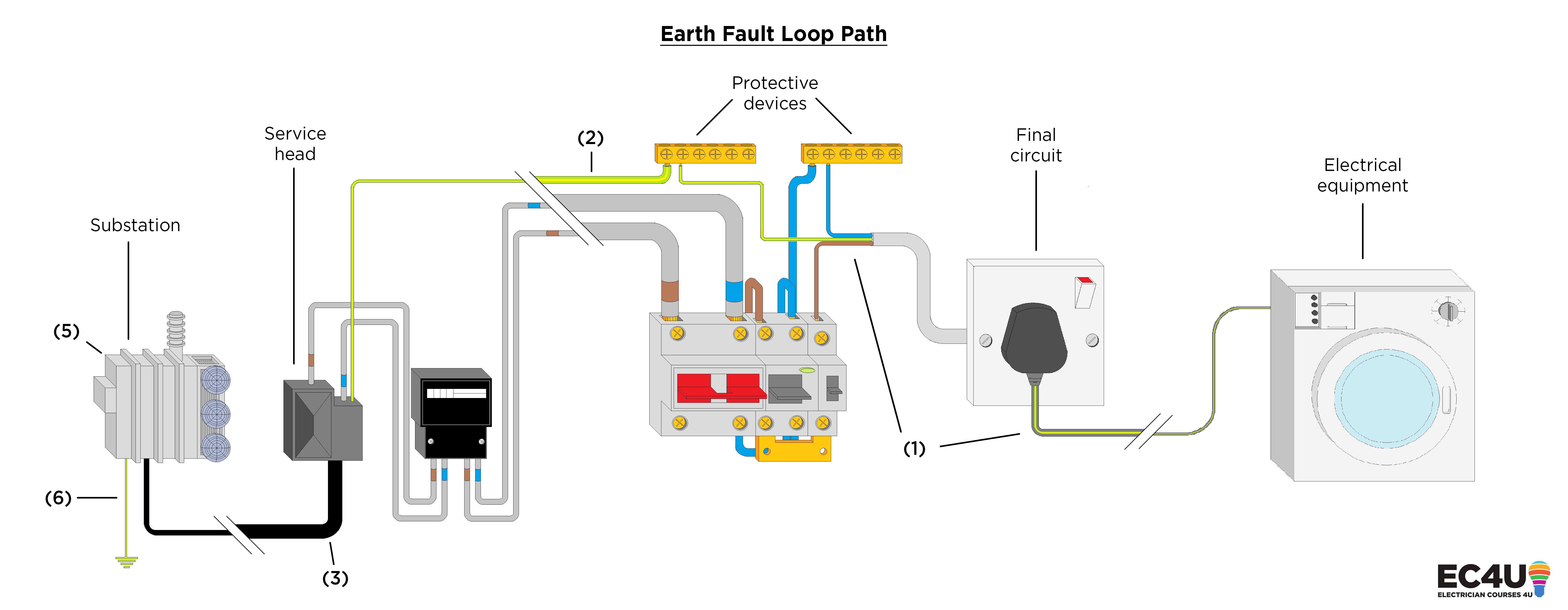 Earth Fault Loop Path

Protective devices

(2)

Service head

Final circuit

Electrical equipment

Substation

(5)

(1)

(6)

(3)

EC4U
ELECTRICIAN COURSES 4U